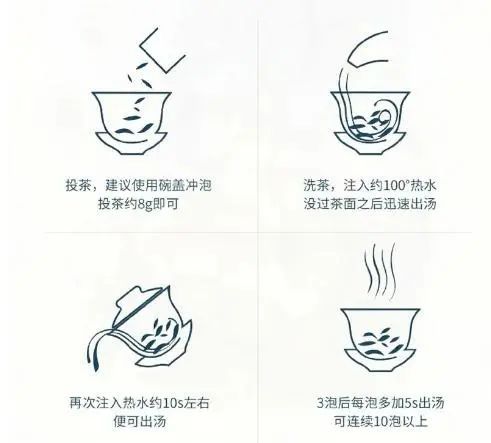 投茶，建议使用碗盖冲泡
投茶约8g即可

洗茶，注入约100°热水
没过茶面之后迅速出汤

再次注入热水约10s左右
便可出汤

3泡后每泡多加5s出汤
可连续10泡以上